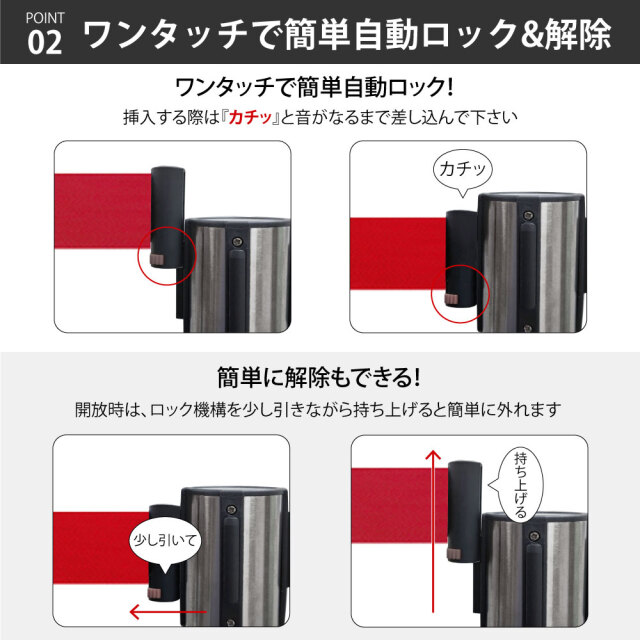 POINT 02 ワンタッチで簡単自動ロック&解除

ワンタッチで簡単自動ロック!

挿入する際は『カチッ』と音がなるまで差し込んで下さい

カチッ

簡単に解除もできる!

開放時は、ロック機構を少し引きながら持ち上げると簡単に外れます

少し引いて

持ち上げる