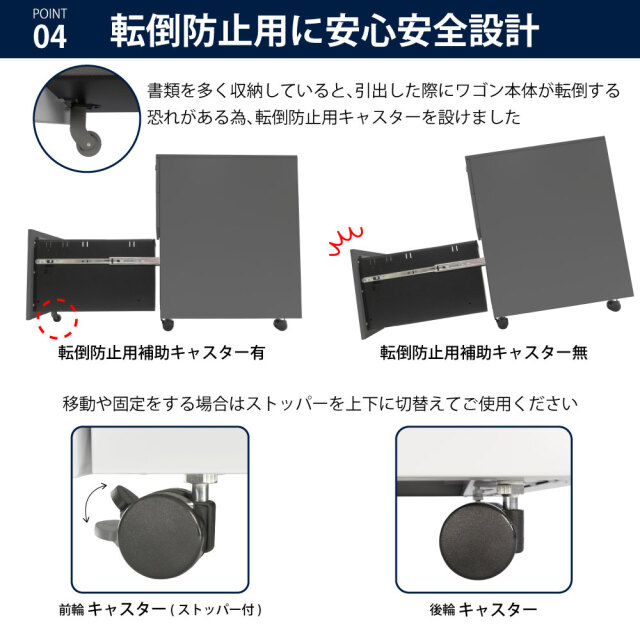 POINT
04
転倒防止用に安心安全設計

書類を多く収納していると､引出した際にワゴン本体が転倒する恐れがある為､転倒防止用キャスターを設けました

転倒防止用補助キャスター有

転倒防止用補助キャスター無

移動や固定をする場合はストッパーを上下に切替えてご使用ください

前輪 キャスター（ストッパー付）

後輪 キャスター