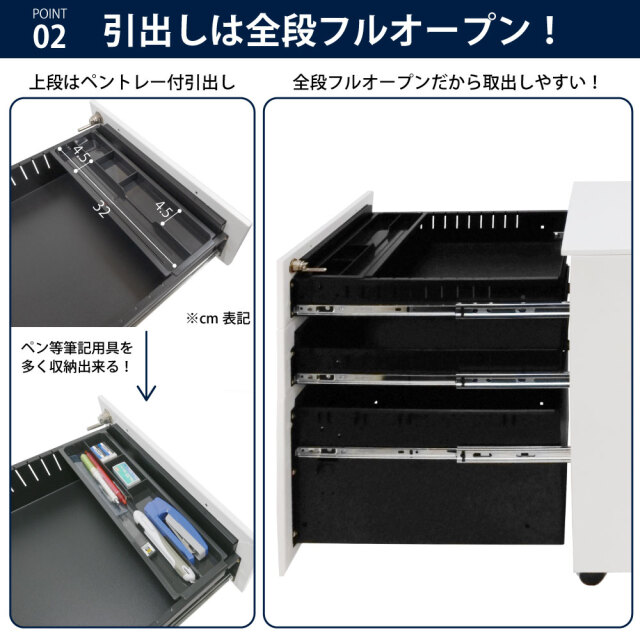 POINT 02 引出しは全段フルオープン！

上段はペントレー付引出し

4.5

32

4.5

※cm 表記

ペン等筆記用具を多く収納出来る！

全段フルオープンだから取出しやすい！