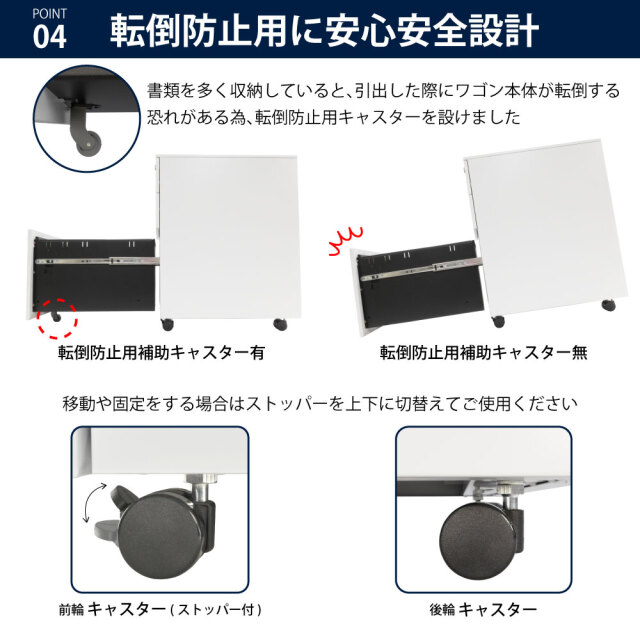 POINT 04 転倒防止用に安心安全設計

書類を多く収納していると、引出した際にワゴン本体が転倒する恐れがある為、転倒防止用キャスターを設けました

転倒防止用補助キャスター有

転倒防止用補助キャスター無

移動や固定をする場合はストッパーを上下に切替えてご使用ください

前輪 キャスター（ストッパー付）

後輪 キャスター