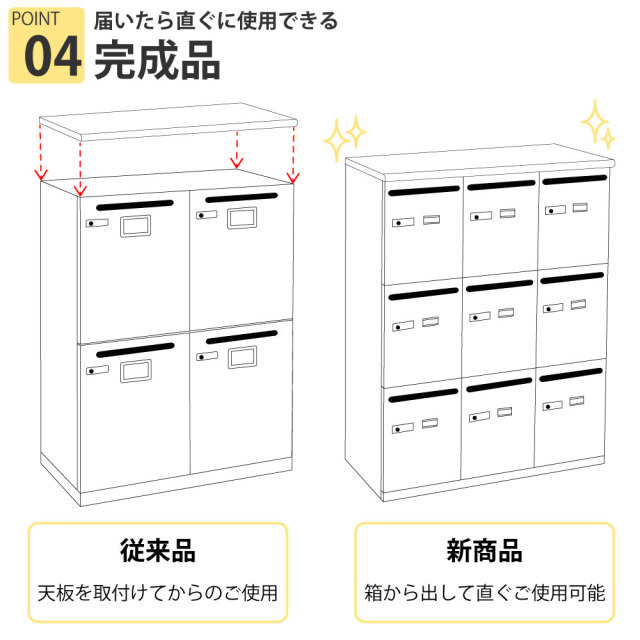 POINT
04
届いたら直ぐに使用できる
完成品

従来品
天板を取付けてからのご使用

新商品
箱から出して直ぐご使用可能