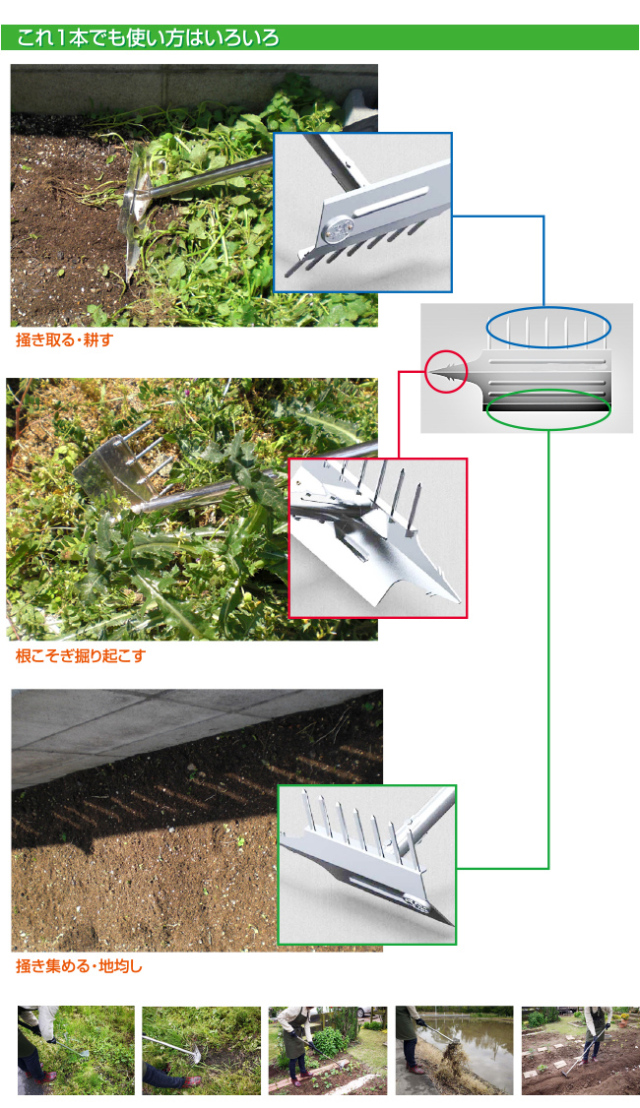 これ1本でも使い方はいろいろ

掻き取る・耕す

根こそぎ掘り起こす

掻き集める・地均し