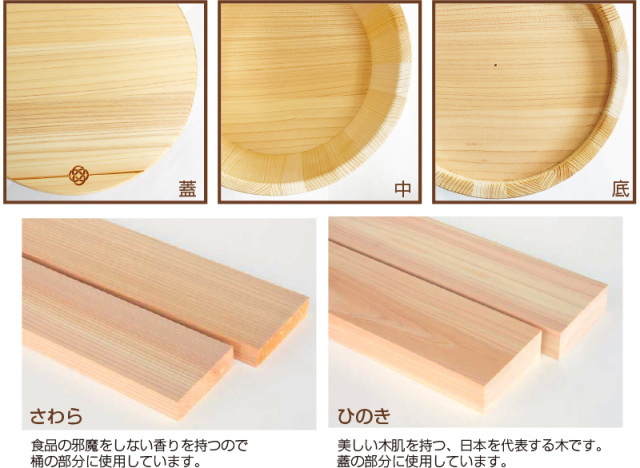 蓋

中

底

さわら

食品の邪魔をしない香りを持つので桶の部分に使用しています。

ひのき

美しい木肌を持つ、日本を代表する木です。蓋の部分に使用しています。