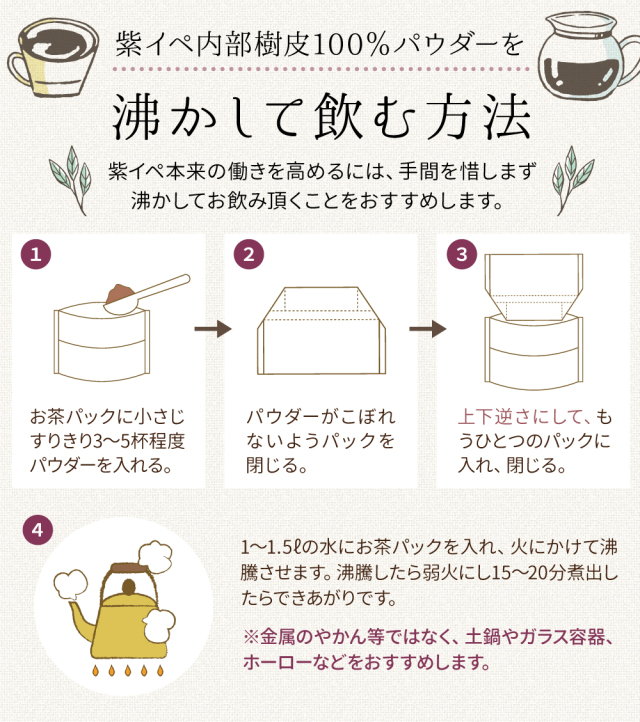 紫イペ内部樹皮100%パウダーを

沸かして飲む方法

紫イペ本来の働きを高めるには、手間を惜しまず沸かしてお飲み頂くことをおすすめします。

1

お茶パックに小さじすりきり3〜5杯程度パウダーを入れる。

2

パウダーがこぼれないようパックを閉じる。

3

上下逆さにして、もうひとつのパックに入れ、閉じる。

4

1〜1.5ℓの水にお茶パックを入れ、火にかけて沸騰させます。沸騰したら弱火にし15〜20分煮出したらできあがりです。

※金属のやかん等ではなく、土鍋やガラス容器、ホーローなどをおすすめします。