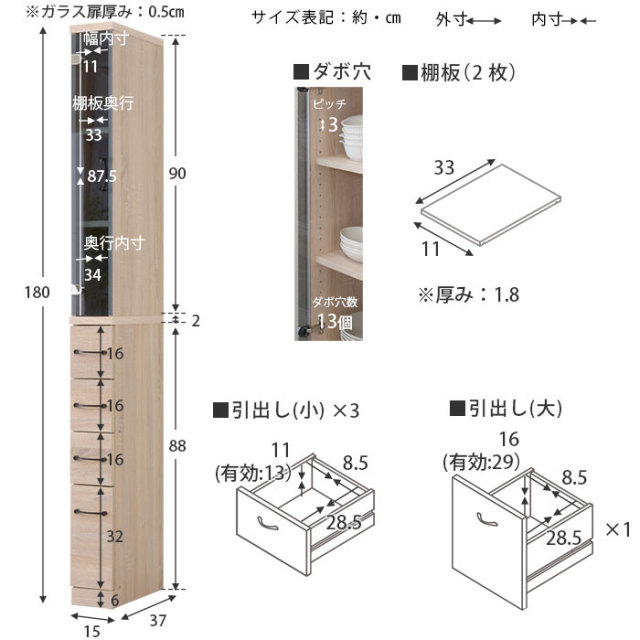 ※ガラス扉厚み：0.5cm

サイズ表記：約・cm 外寸 内寸

幅内寸
11
棚板奥行
33
87.5
奥行内寸
34

180

90

2

16
16
16
32
6

88

15
37

■ダボ穴
ピッチ
3
ダボ穴数
13個

■棚板（2 枚）
33
11
※厚み：1.8

■引出し(小) ×3
11
(有効:13)
8.5
28.5

■引出し(大)
16
(有効:29)
8.5
28.5
×1