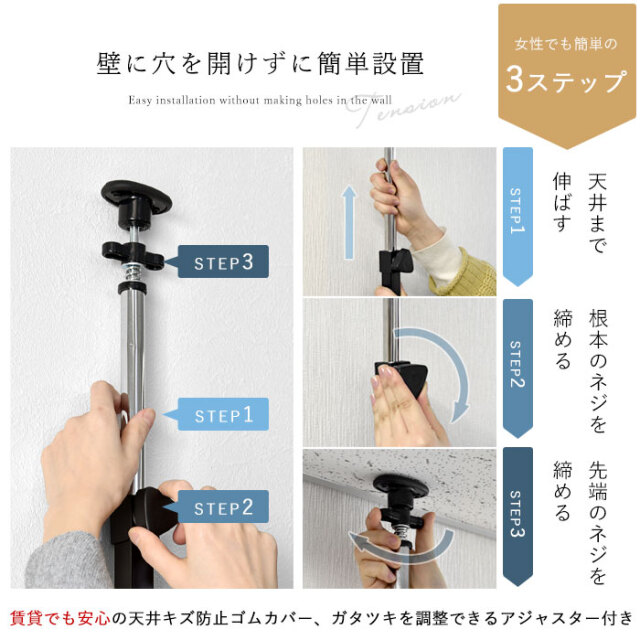 壁に穴を開けずに簡単設置

Easy installation without making holes in the wall

Tension

女性でも簡単の
3ステップ

STEP3

STEP1

STEP2

STEP1

天井まで伸ばす

STEP2

根本のネジを締める

STEP3

先端のネジを締める

賃貸でも安心の天井キズ防止ゴムカバー、ガタツキを調整できるアジャスター付き