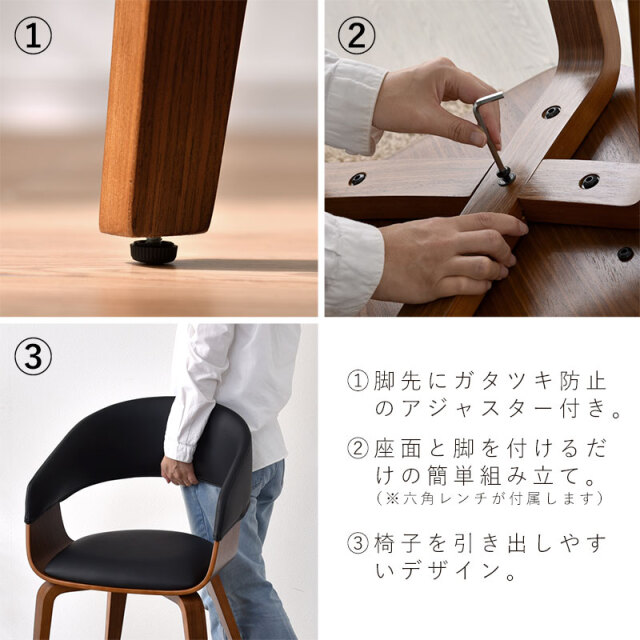 ①

②

③

①脚先にガタツキ防止のアジャスター付き。

②座面と脚を付けるだけの簡単組み立て。
(※六角レンチが付属します)

③椅子を引き出しやすいデザイン。