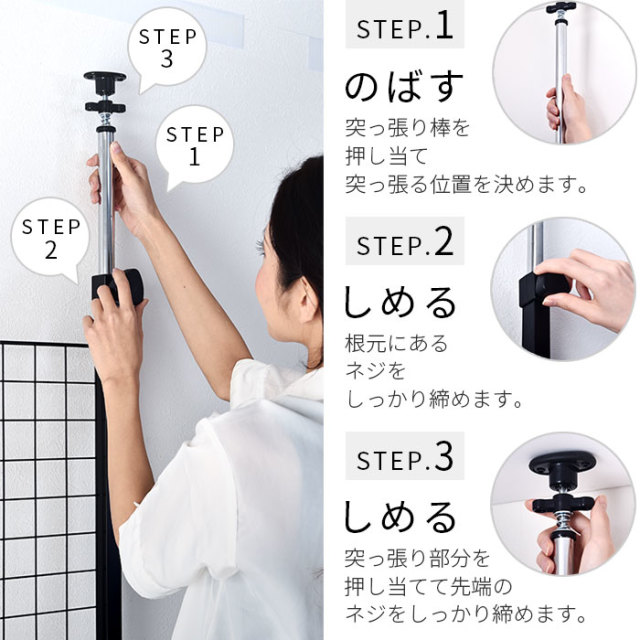 STEP 3

STEP 1

STEP 2

STEP.1

のばす

突っ張り棒を
押し当て
突っ張る位置を決めます。

STEP.2

しめる

根元にある
ネジを
しっかり締めます。

STEP.3

しめる

突っ張り部分を
押し当てて先端の
ネジをしっかり締めます。