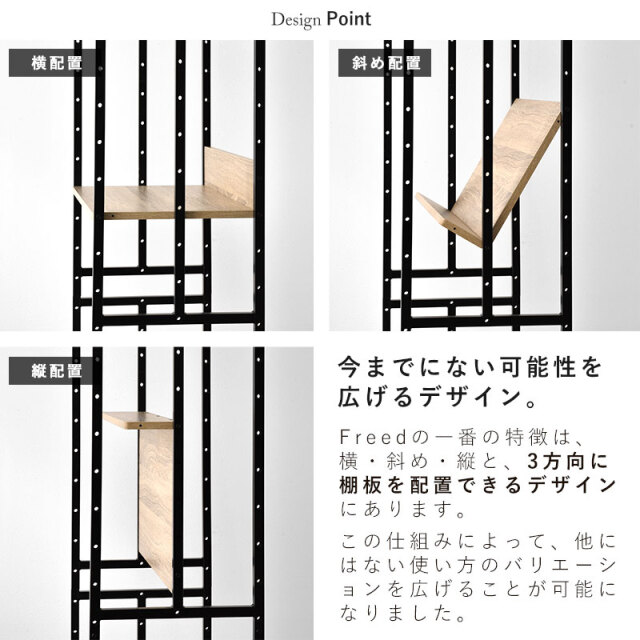 Design Point

横配置

斜め配置

縦配置

今までにない可能性を広げるデザイン。

Freedの一番の特徴は、横・斜め・縦と、3方向に棚板を配置できるデザインにあります。

この仕組みによって、他にはない使い方のバリエーションを広げることが可能になりました。