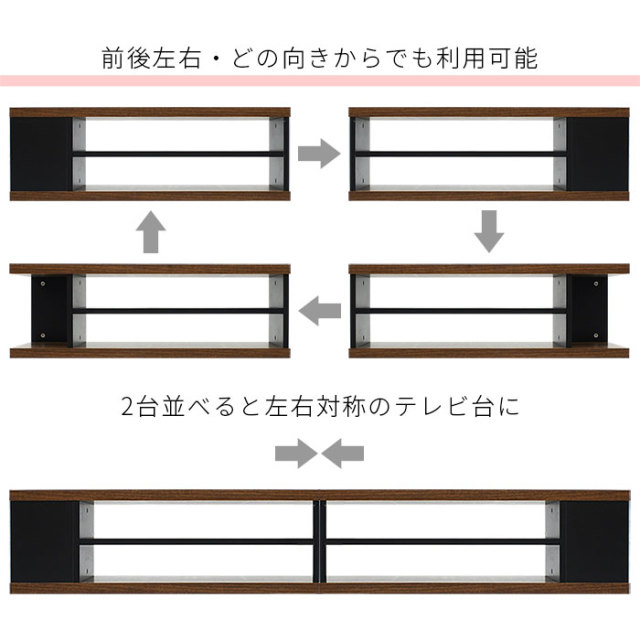 前後左右・どの向きからでも利用可能

2台並べると左右対称のテレビ台に