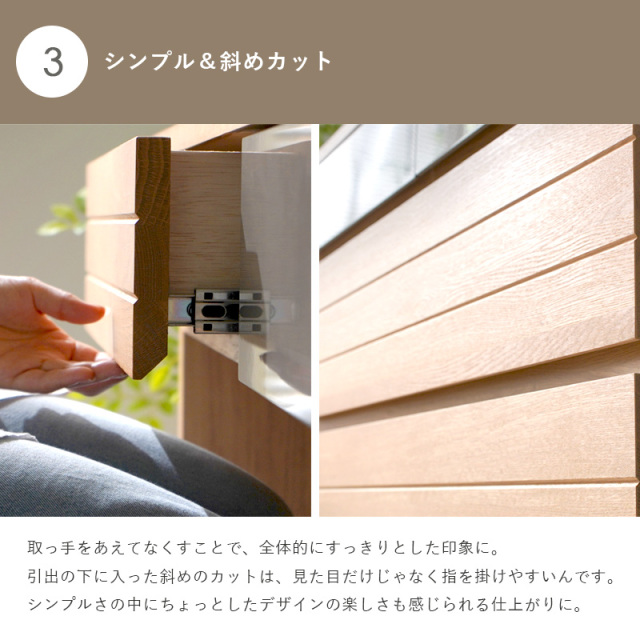 3

シンプル＆斜めカット

取っ手をあえてなくすことで、全体的にすっきりとした印象に。
引出の下に入った斜めのカットは、見た目だけじゃなく指を掛けやすいんです。
シンプルさの中にちょっとしたデザインの楽しさも感じられる仕上がりに。