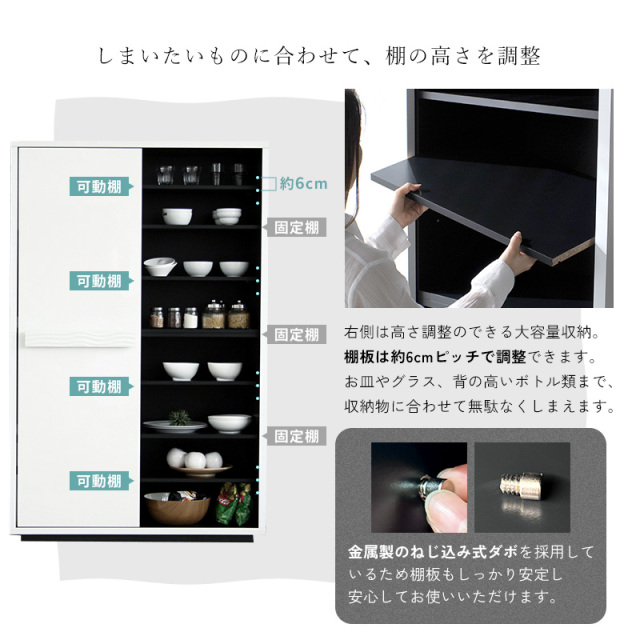 しまいたいものに合わせて、棚の高さを調整

可動棚

約6cm

固定棚

可動棚

固定棚

可動棚

固定棚

可動棚

右側は高さ調整のできる大容量収納。
棚板は約6cmピッチで調整できます。
お皿やグラス、背の高いボトル類まで、
収納物に合わせて無駄なくしまえます。

金属製のねじ込み式ダボを採用しているため棚板もしっかり安定し安心してお使いいただけます。