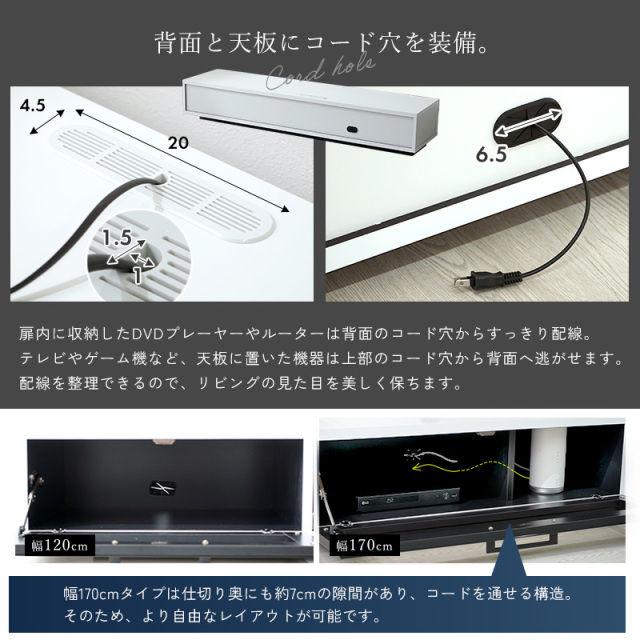 背面と天板にコード穴を装備。

Cord hole

4.5

20

1.5

1

6.5

扉内に収納したDVDプレーヤーやルーターは背面のコード穴からすっきり配線。
テレビやゲーム機など、天板に置いた機器は上部のコード穴から背面へ逃がせます。
配線を整理できるので、リビングの見た目を美しく保ちます。

幅120cm

幅170cm

幅170cmタイプは仕切り奥にも約7cmの隙間があり、コードを通せる構造。
そのため、より自由なレイアウトが可能です。