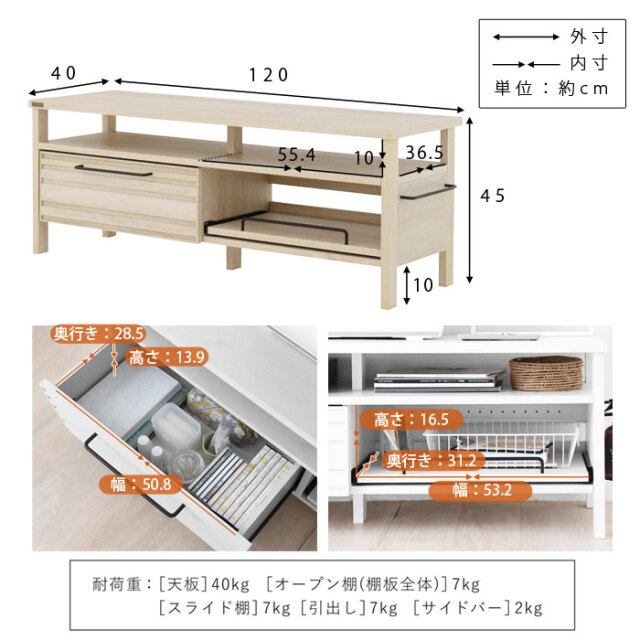 外寸
内寸
単位：約cm

40
120
55.4
10
36.5
45
10

奥行き：28.5
高さ：13.9
幅：50.8

高さ：16.5
奥行き：31.2
幅：53.2

耐荷重：[天板]40kg [オープン棚(棚板全体)]7kg
[スライド棚]7kg [引出し]7kg [サイドバー]2kg