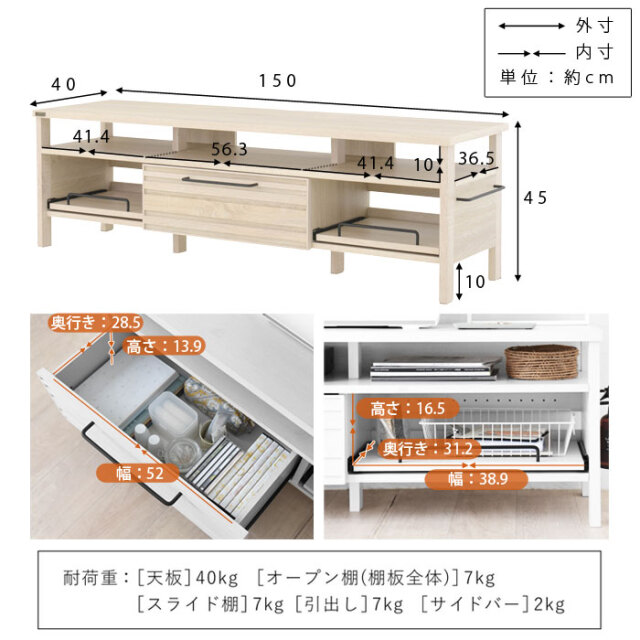 外寸
内寸
単位：約cm

40
150
41.4
56.3
41.4
10
36.5
45
10

奥行き：28.5
高さ：13.9
幅：52

高さ：16.5
奥行き：31.2
幅：38.9

耐荷重：[天板]40kg [オープン棚(棚板全体)]7kg
[スライド棚]7kg [引出し]7kg [サイドバー]2kg