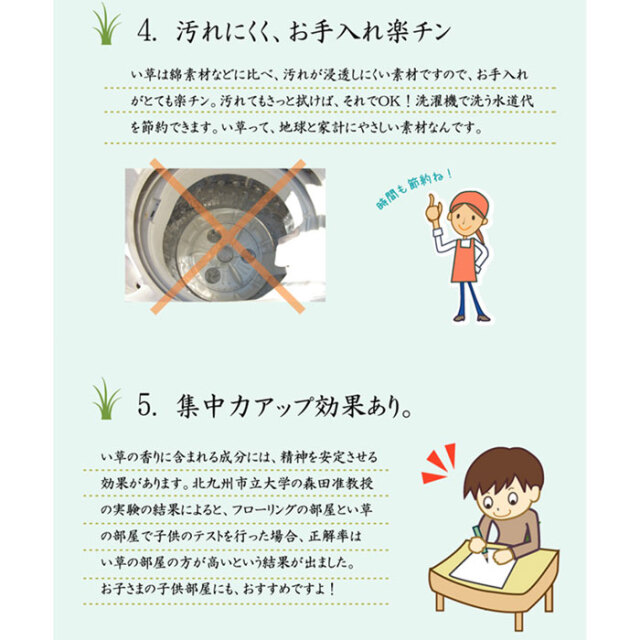 4. 汚れにくく、お手入れ楽チン

い草は綿素材などに比べ、汚れが浸透しにくい素材ですので、お手入れがとても楽チン。汚れてもさっと拭けば、それでOK！洗濯機で洗う水道代を節約できます。い草って、地球と家計にやさしい素材なんです。

時間も節約ね！

5. 集中力アップ効果あり。

い草の香りに含まれる成分には、精神を安定させる効果があります。北九州市立大学の森田准教授の実験の結果によると、フローリングの部屋とい草の部屋で子供のテストを行った場合、正解率はい草の部屋の方が高いという結果が出ました。お子さまの子供部屋にも、おすすめですよ！