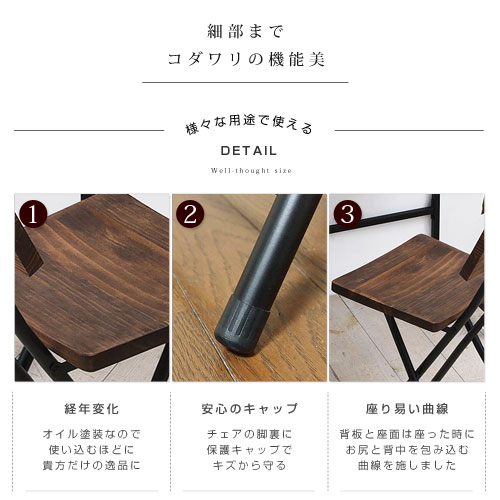 細部まで
コダワリの機能美

様々な用途で使える

DETAIL

Well-thought size

1

2

3

経年変化

オイル塗装なので
使い込むほどに
貴方だけの逸品に

安心のキャップ

チェアの脚裏に
保護キャップで
キズから守る

座り易い曲線

背板と座面は座った時に
お尻と背中を包み込む
曲線を施しました