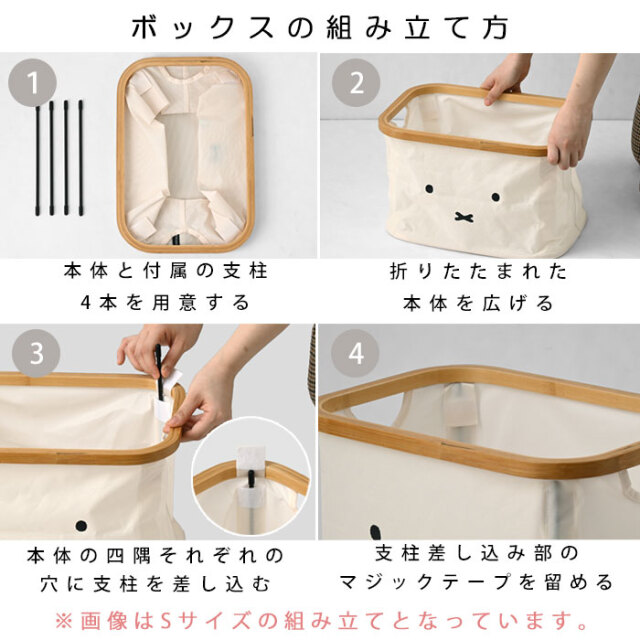 ボックスの組み立て方

1

本体と付属の支柱
4本を用意する

2

折りたたまれた
本体を広げる

3

本体の四隅それぞれの
穴に支柱を差し込む

4

支柱差し込み部の
マジックテープを留める

※画像はSサイズの組み立てとなっています。