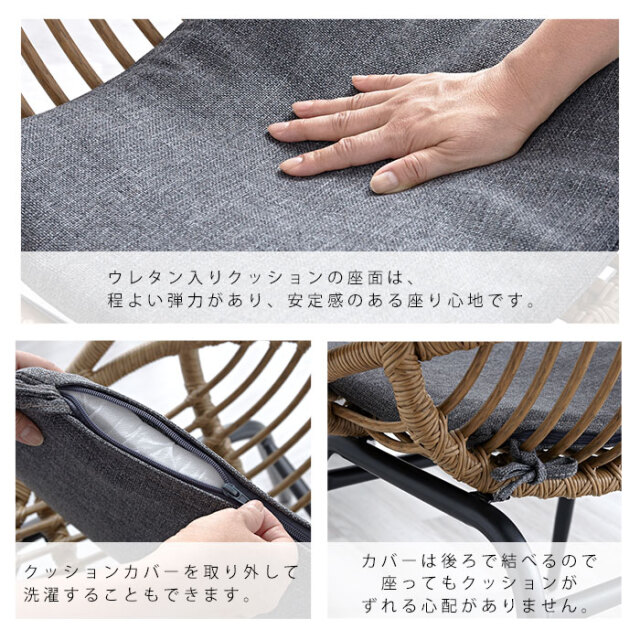 ウレタン入りクッションの座面は、
程よい弾力があり、安定感のある座り心地です。

クッションカバーを取り外して
洗濯することもできます。

カバーは後ろで結べるので
座ってもクッションが
ずれる心配がありません。