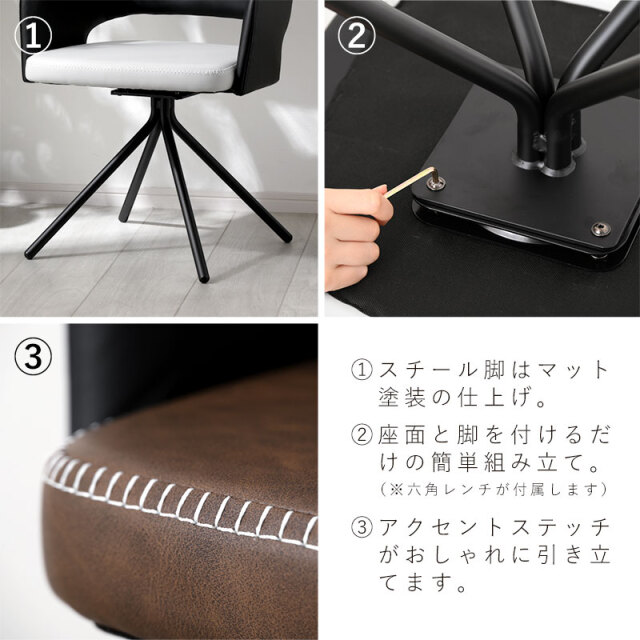 ①

②

③

①スチール脚はマット塗装の仕上げ。

②座面と脚を付けるだけの簡単組み立て。
(※六角レンチが付属します)

③アクセントステッチがおしゃれに引き立てます。