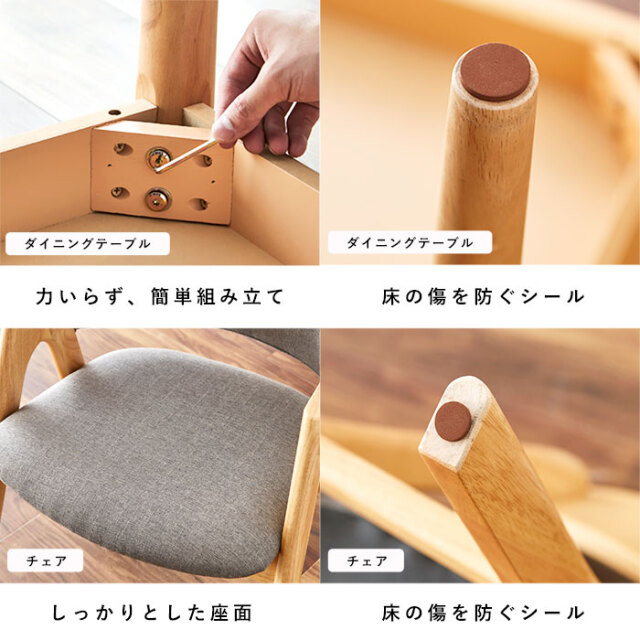 ダイニングテーブル

力いらず、簡単組み立て

ダイニングテーブル

床の傷を防ぐシール

チェア

しっかりとした座面

チェア

床の傷を防ぐシール