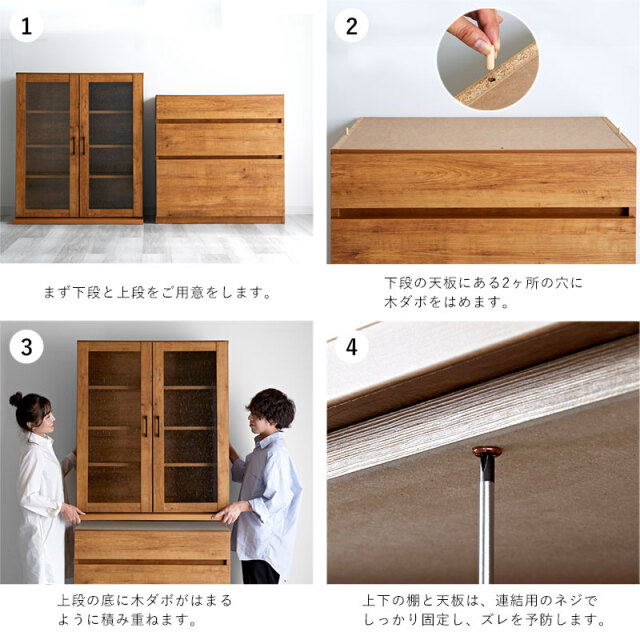 1

まず下段と上段をご用意をします。

2

下段の天板にある2ヶ所の穴に木ダボをはめます。

3

上段の底に木ダボがはまるように積み重ねます。

4

上下の棚と天板は、連結用のネジでしっかり固定し、ズレを予防します。