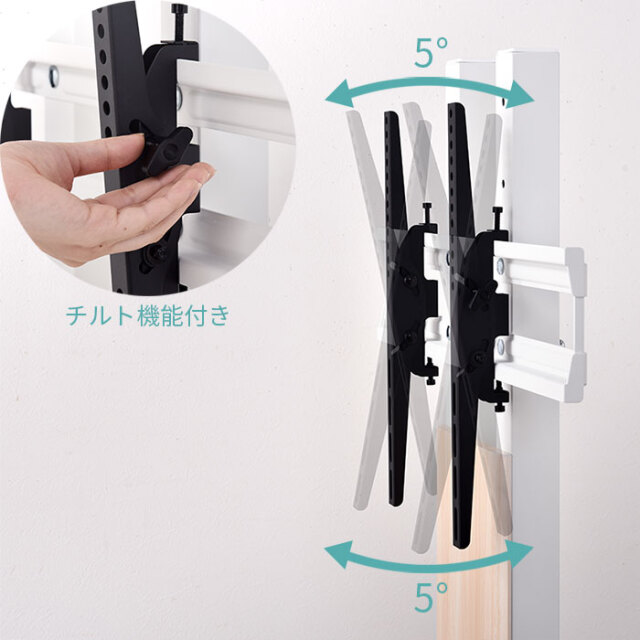 チルト機能付き

5°

5°