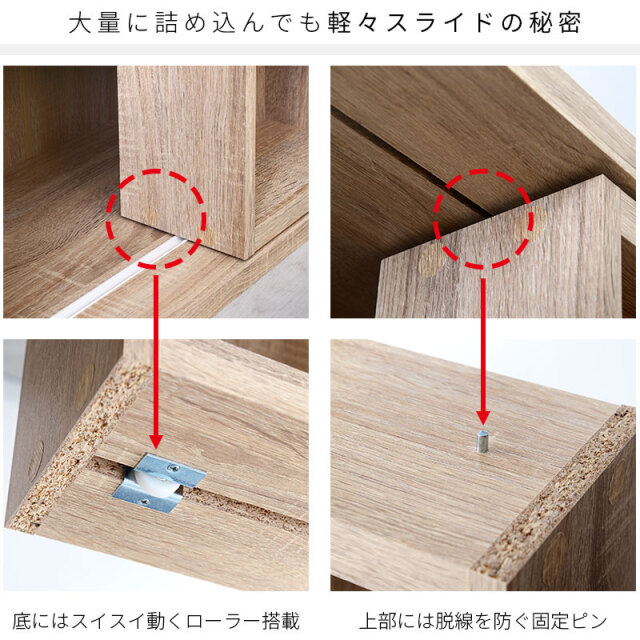 大量に詰め込んでも軽々スライドの秘密

底にはスイスイ動くローラー搭載

上部には脱線を防ぐ固定ピン