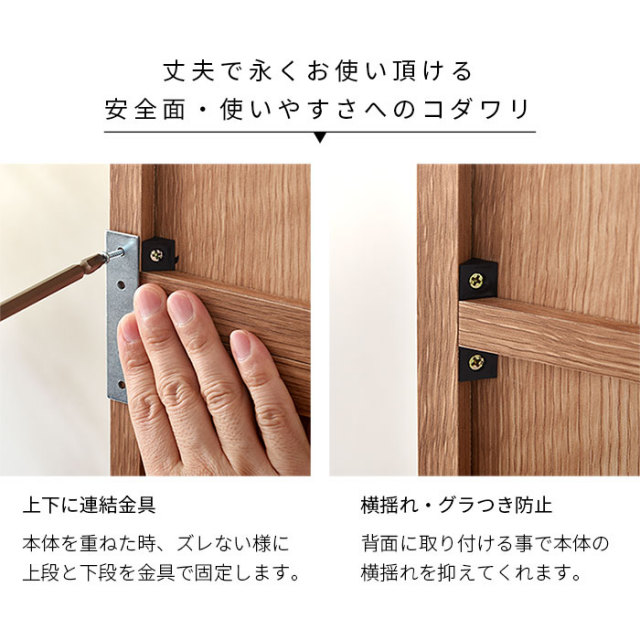 丈夫で永くお使い頂ける
安全面・使いやすさへのコダワリ

上下に連結金具

本体を重ねた時、ズレない様に上段と下段を金具で固定します。

横揺れ・グラつき防止

背面に取り付ける事で本体の横揺れを抑えてくれます。