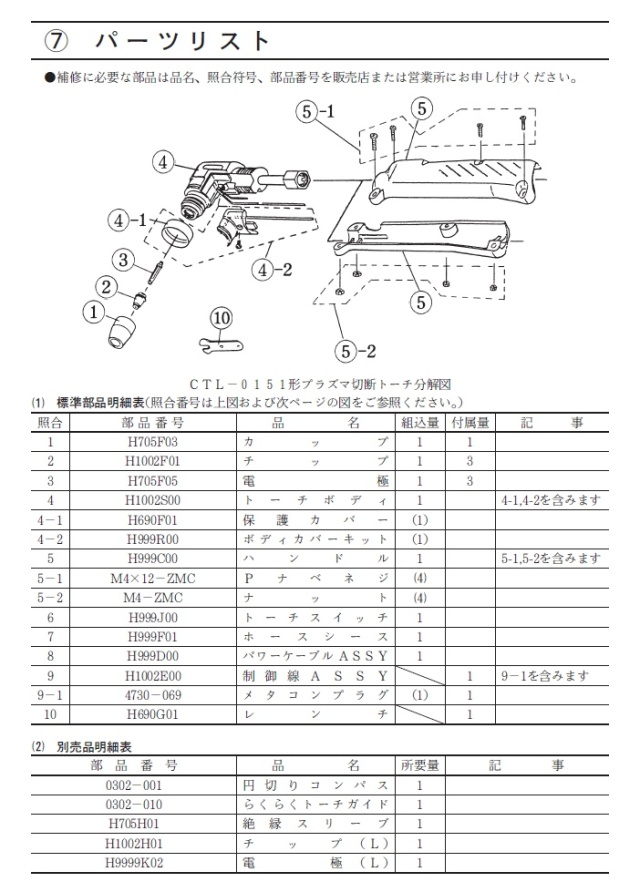 ⑦ パーツリスト

●補修に必要な部品は品名、照合符号、部品番号を販売店または営業所にお申し付けください。

⑤-1
⑤
④
④-1
③
②
①
④-2
⑩
⑤
⑤-2

CTL－0151形プラズマ切断トーチ分解図

(1) 標準部品明細表(照合番号は上図および次ページの図をご参照ください。)

| 照合 | 部品番号 | 品名 | 組込量 | 付属量 | 記事 |
|---|---|---|---|---|---|
| 1 | H705F03 | カップ | 1 | 1 | |
| 2 | H1002F01 | チップ | 1 | 3 | |
| 3 | H705F05 | 電極 | 1 | 3 | |
| 4 | H1002S00 | トーチボディ | 1 | | 4-1,4-2を含みます |
| 4－1 | H690F01 | 保護カバー | (1) | | |
| 4－2 | H999R00 | ボディカバーキット | (1) | | |
| 5 | H999C00 | ハンドル | 1 | | 5-1,5-2を含みます |
| 5－1 | M4×12－ZMC | Pナベネジ | (4) | | |
| 5－2 | M4－ZMC | ナット | (4) | | |
| 6 | H999J00 | トーチスイッチ | 1 | | |
| 7 | H999F01 | ホースシース | 1 | | |
| 8 | H999D00 | パワーケーブルASSY | 1 | | |
| 9 | H1002E00 | 制御線ASSY | | 1 | 9－1を含みます |
| 9－1 | 4730－069 | メタコンプラグ | (1) | 1 | |
| 10 | H690G01 | レンチ | | 1 | |

(2) 別売品明細表

| 部品番号 | 品名 | 所要量 | 記事 |
|---|---|---|---|
| 0302－001 | 円切りコンパス | 1 | |
| 0302－010 | らくらくトーチガイド | 1 | |
| H705H01 | 絶縁スリーブ | 1 | |
| H1002H01 | チップ（L） | 1 | |
| H9999K02 | 電極（L） | 1 | |