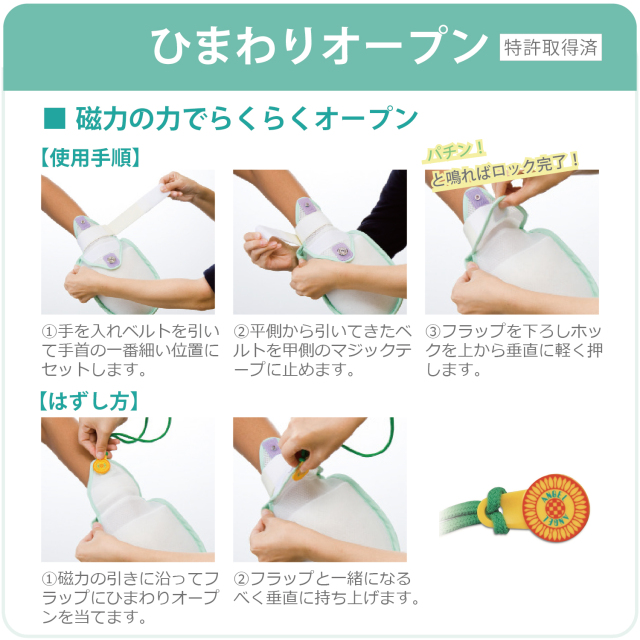 ひまわりオープン 特許取得済

■ 磁力の力でらくらくオープン

【使用手順】

パチン！
と鳴ればロック完了！

①手を入れベルトを引いて手首の一番細い位置にセットします。

②平側から引いてきたベルトを甲側のマジックテープに止めます。

③フラップを下ろしホックを上から垂直に軽く押します。

【はずし方】

①磁力の引きに沿ってフラップにひまわりオープンを当てます。

②フラップと一緒になるべく垂直に持ち上げます。

ANGEL
ANGEL