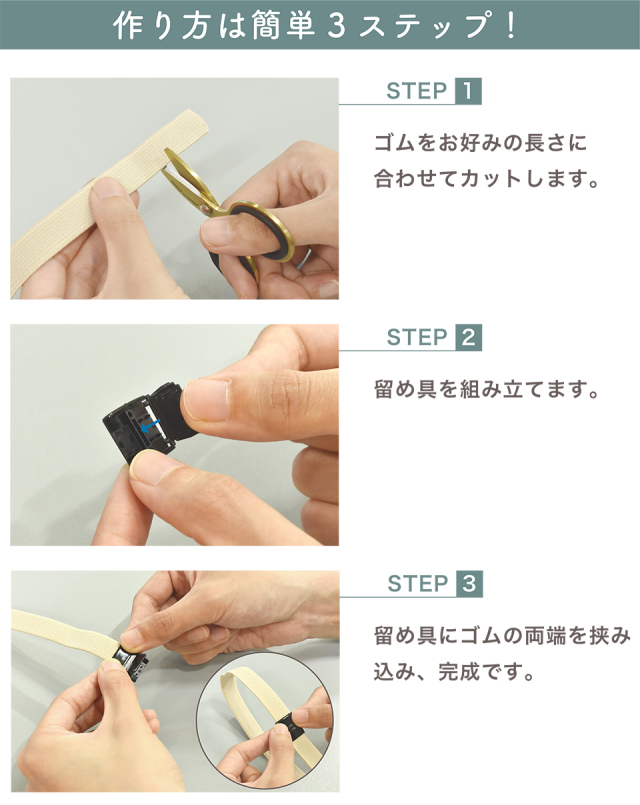 作り方は簡単３ステップ！

STEP 1

ゴムをお好みの長さに合わせてカットします。

STEP 2

留め具を組み立てます。

STEP 3

留め具にゴムの両端を挟み込み、完成です。