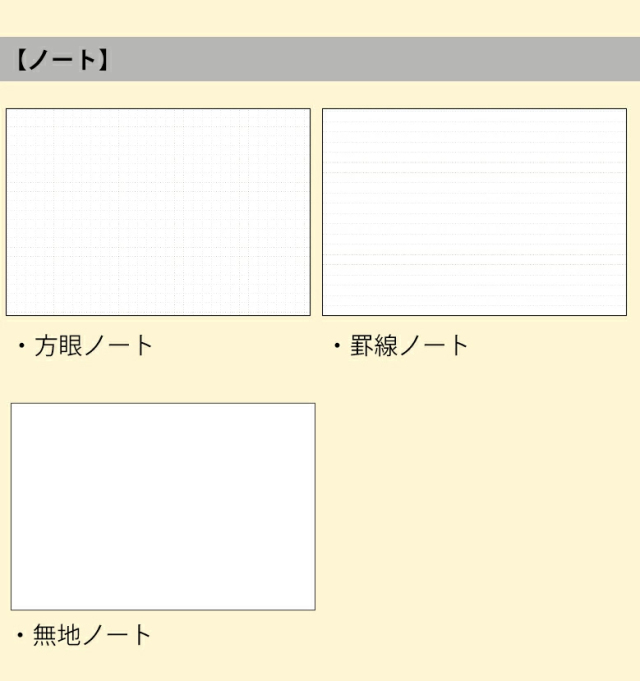 【ノート】

・方眼ノート

・罫線ノート

・無地ノート