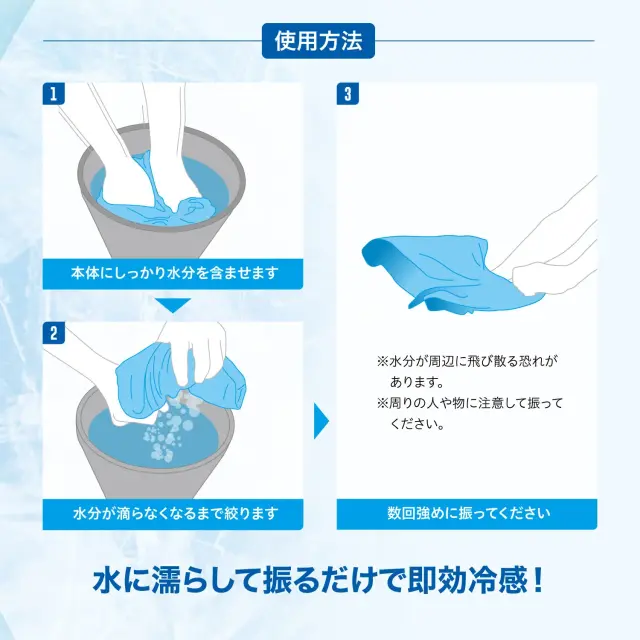 使用方法

1

本体にしっかり水分を含ませます

2

水分が滴らなくなるまで絞ります

3

※水分が周辺に飛び散る恐れがあります。
※周りの人や物に注意して振ってください。

数回強めに振ってください

水に濡らして振るだけで即効冷感！