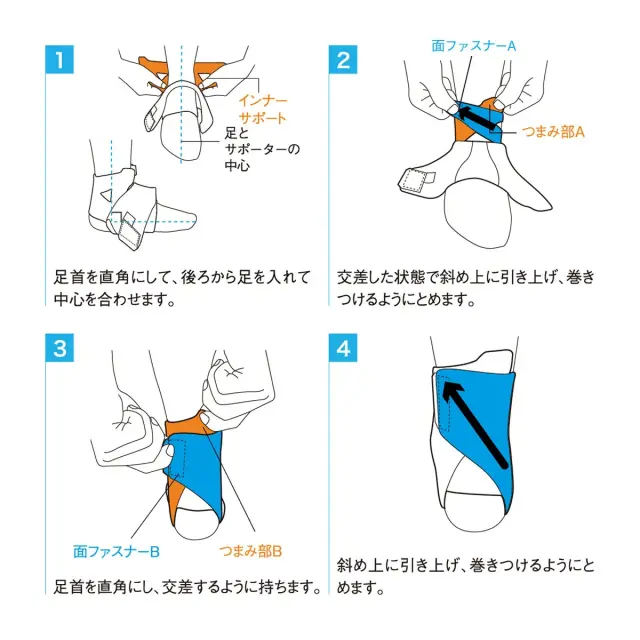 1

インナーサポート

足とサポーターの中心

足首を直角にして、後ろから足を入れて中心を合わせます。

2

面ファスナーA

つまみ部A

交差した状態で斜め上に引き上げ、巻きつけるようにとめます。

3

面ファスナーB

つまみ部B

足首を直角にし、交差するように持ちます。

4

斜め上に引き上げ、巻きつけるようにとめます。