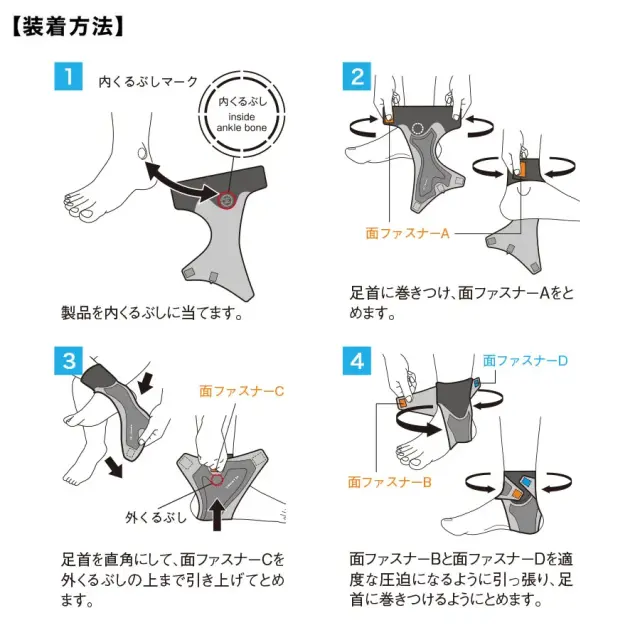 【装着方法】

1
内くるぶしマーク
内くるぶし
inside ankle bone

製品を内くるぶしに当てます。

2
面ファスナーA

足首に巻きつけ、面ファスナーAをとめます。

3
面ファスナーC
外くるぶし

足首を直角にして、面ファスナーCを外くるぶしの上まで引き上げてとめます。

4
面ファスナーD
面ファスナーB

面ファスナーBと面ファスナーDを適度な圧迫になるように引っ張り、足首に巻きつけるようにとめます。