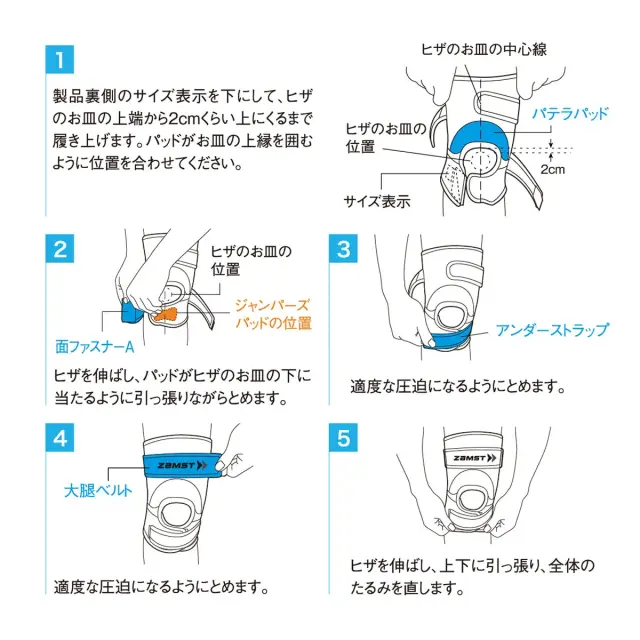 1

製品裏側のサイズ表示を下にして、ヒザのお皿の上端から2cmくらい上にくるまで履き上げます。パッドがお皿の上縁を囲むように位置を合わせてください。

ヒザのお皿の中心線
パテラパッド
ヒザのお皿の位置
2cm
サイズ表示

2

ヒザのお皿の位置
ジャンパーズパッドの位置
面ファスナーA

ヒザを伸ばし、パッドがヒザのお皿の下に当たるように引っ張りながらとめます。

3

アンダーストラップ

適度な圧迫になるようにとめます。

4

ZAMST
大腿ベルト

適度な圧迫になるようにとめます。

5

ZAMST

ヒザを伸ばし、上下に引っ張り、全体のたるみを直します。