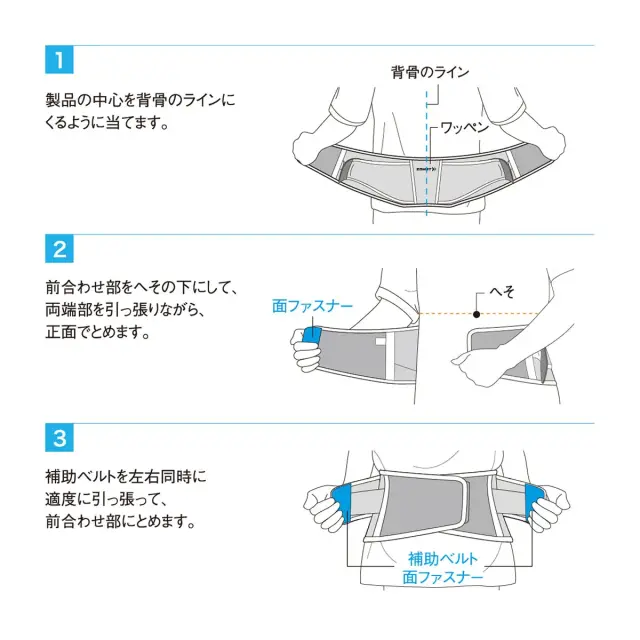 1

製品の中心を背骨のラインにくるように当てます。

背骨のライン

ワッペン

2

前合わせ部をへその下にして、両端部を引っ張りながら、正面でとめます。

面ファスナー

へそ

3

補助ベルトを左右同時に適度に引っ張って、前合わせ部にとめます。

補助ベルト
面ファスナー