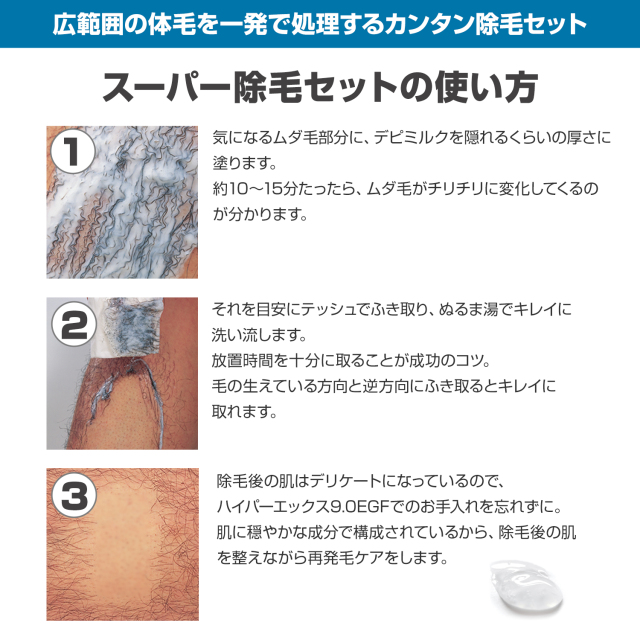 広範囲の体毛を一発で処理するカンタン除毛セット

スーパー除毛セットの使い方

1

気になるムダ毛部分に、デピミルクを隠れるくらいの厚さに塗ります。
約10～15分たったら、ムダ毛がチリチリに変化してくるのが分かります。

2

それを目安にテッシュでふき取り、ぬるま湯でキレイに洗い流します。
放置時間を十分に取ることが成功のコツ。
毛の生えている方向と逆方向にふき取るとキレイに取れます。

3

除毛後の肌はデリケートになっているので、ハイパーエックス9.0EGFでのお手入れを忘れずに。
肌に穏やかな成分で構成されているから、除毛後の肌を整えながら再発毛ケアをします。