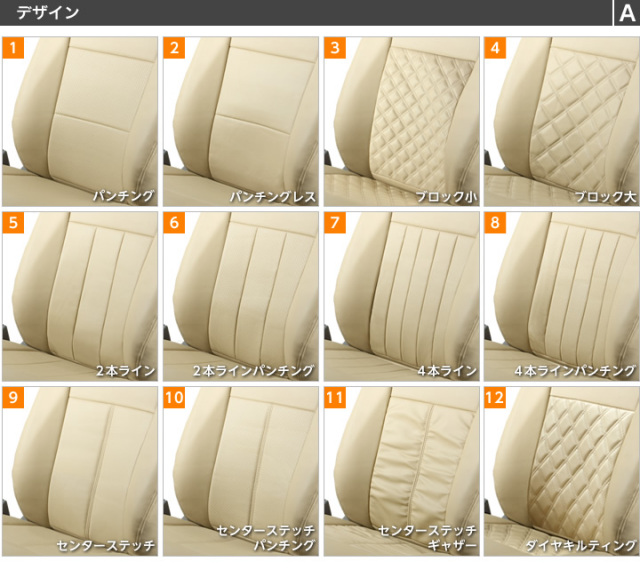 デザイン

A

1
パンチング

2
パンチングレス

3
ブロック小

4
ブロック大

5
2本ライン

6
2本ラインパンチング

7
4本ライン

8
4本ラインパンチング

9
センターステッチ

10
センターステッチ
パンチング

11
センターステッチ
ギャザー

12
ダイヤキルティング