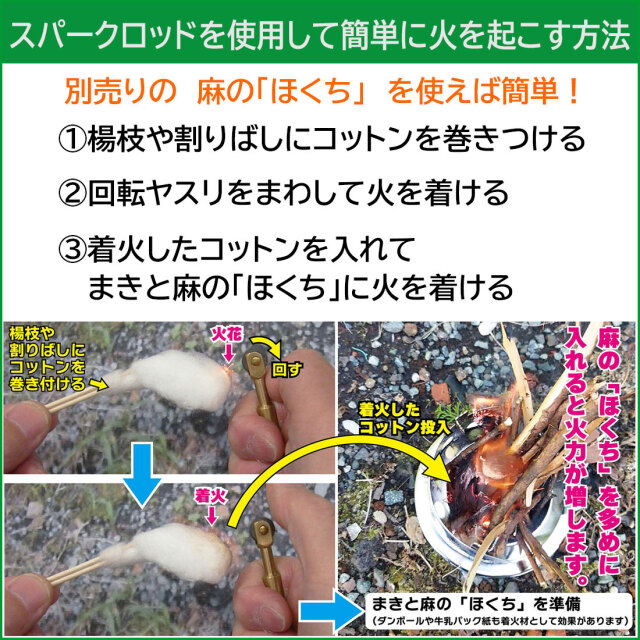 スパークロッドを使用して簡単に火を起こす方法

別売りの 麻の「ほくち」 を使えば簡単！

①楊枝や割りばしにコットンを巻きつける

②回転ヤスリをまわして火を着ける

③着火したコットンを入れて
まきと麻の「ほくち」に火を着ける

楊枝や割りばしにコットンを巻き付ける

火花

回す

着火

着火したコットン投入

麻の「ほくち」を多めに入れると火力が増します。

まきと麻の「ほくち」を準備
(ダンボールや牛乳パック紙も着火材として効果があります)