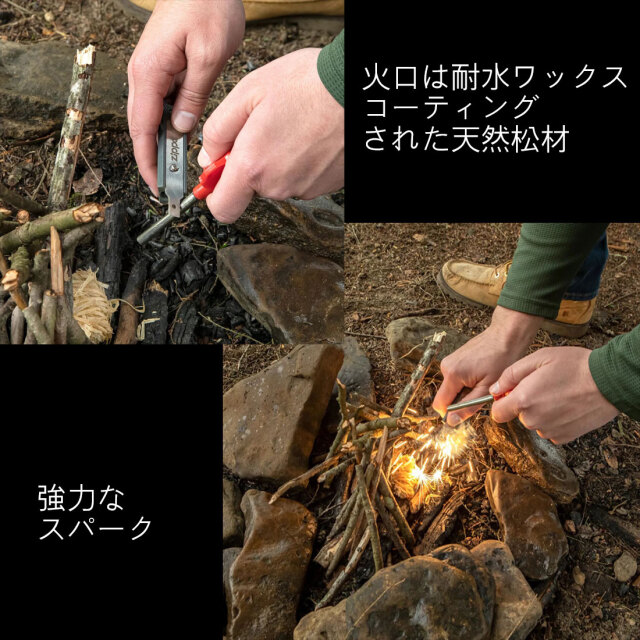 zippo

火口は耐水ワックスコーティングされた天然松材

強力なスパーク